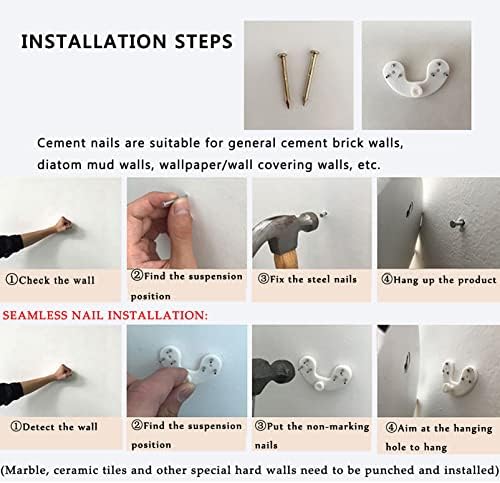 INSTALLATION STEPS

Cement nails are suitable for general cement brick walls, diatom mud walls, wallpaper/wall covering walls, etc.

①Check the wall

②Find the suspension position

③Fix the steel nails

④Hang up the product

SEAMLESS NAIL INSTALLATION:

①Detect the wall

②Find the suspension position

③Put the non-marking nails

④Aim at the hanging hole to hang

(Marble, ceramic tiles and other special hard walls need to be punched and installed)