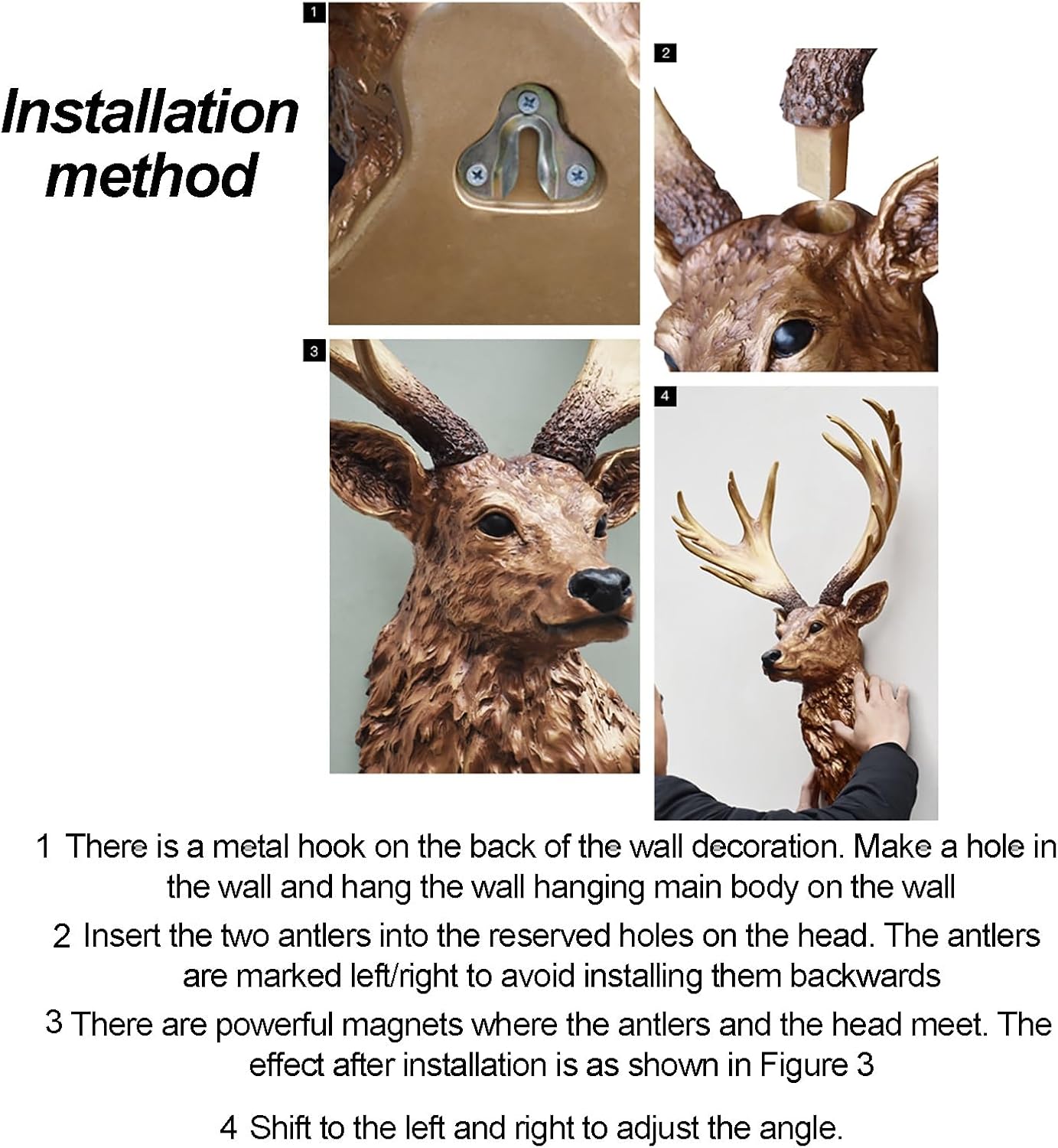 Installation method

1

2

3

4

1 There is a metal hook on the back of the wall decoration. Make a hole in the wall and hang the wall hanging main body on the wall

2 Insert the two antlers into the reserved holes on the head. The antlers are marked left/right to avoid installing them backwards

3 There are powerful magnets where the antlers and the head meet. The effect after installation is as shown in Figure 3

4 Shift to the left and right to adjust the angle.